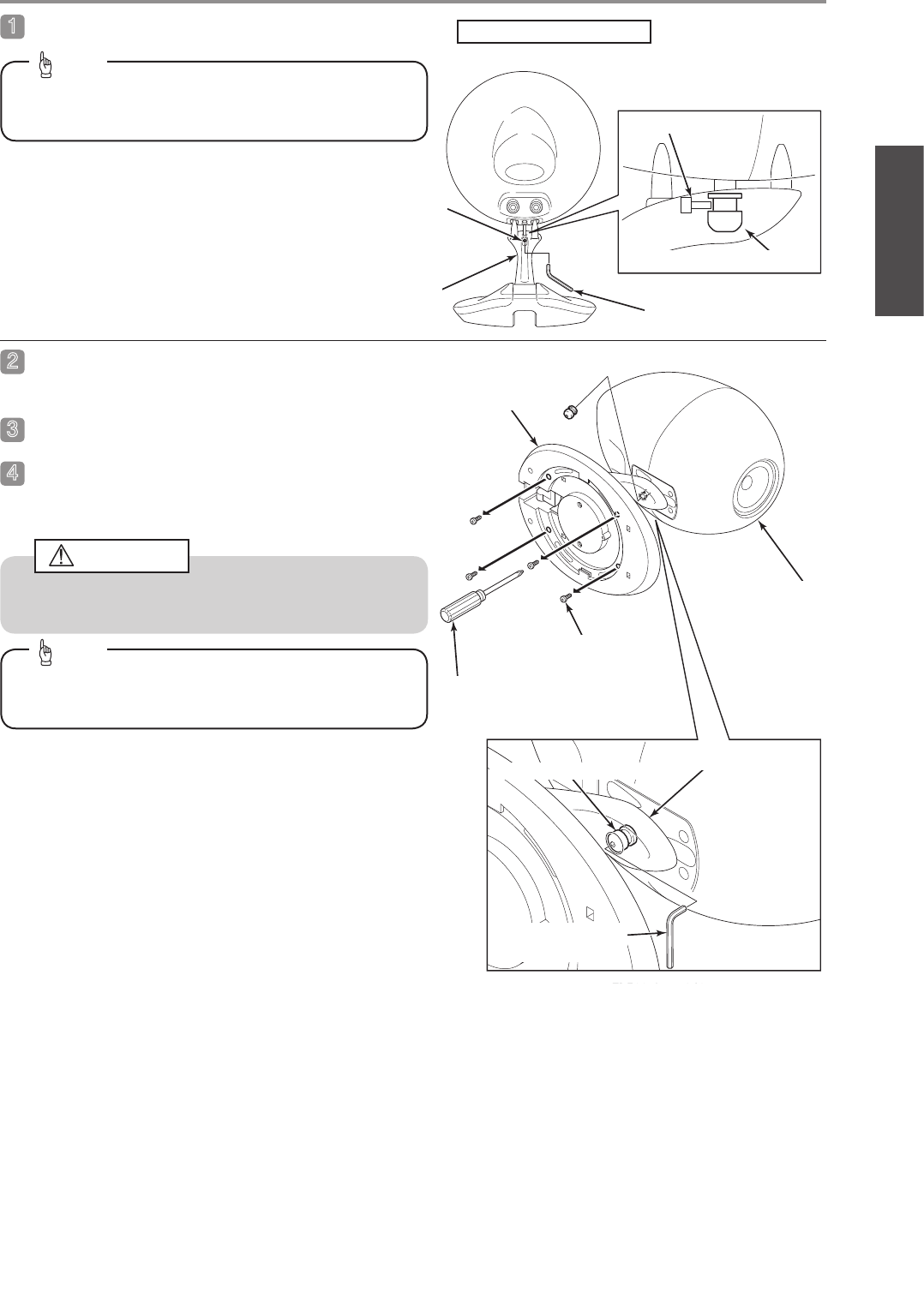 1

2

3

4