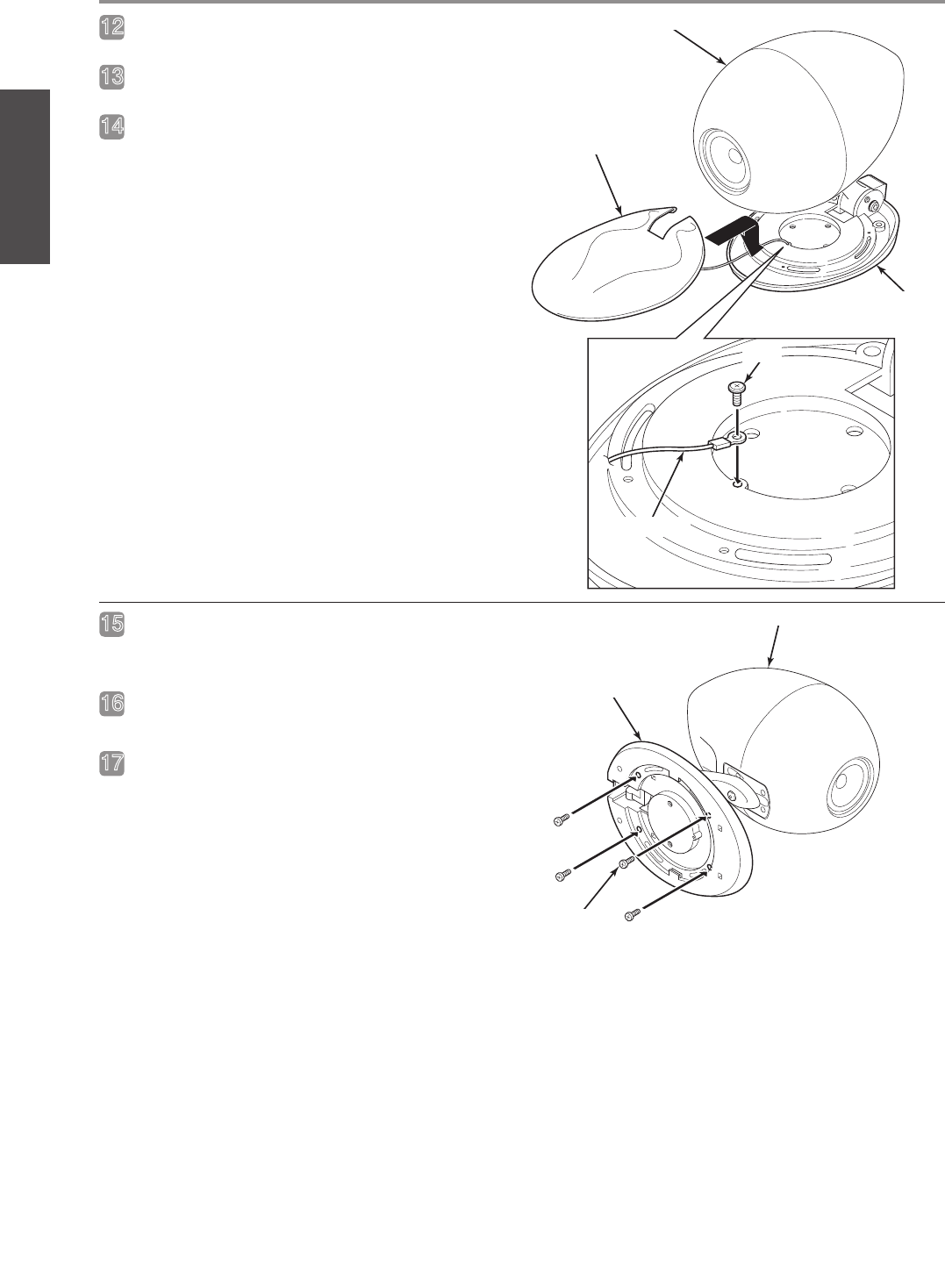 12

13

14

15

16

17