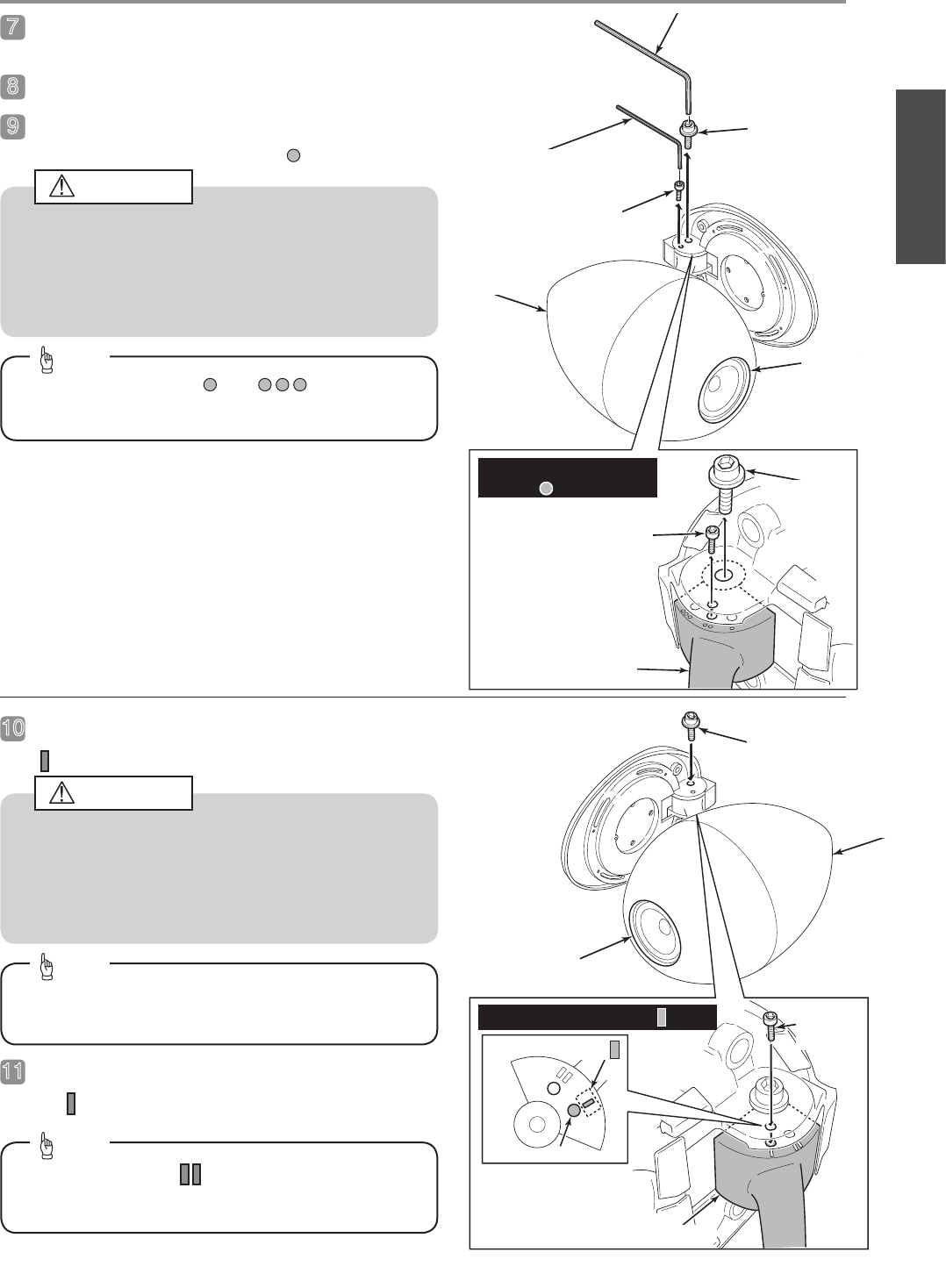 7

8

9

10

11