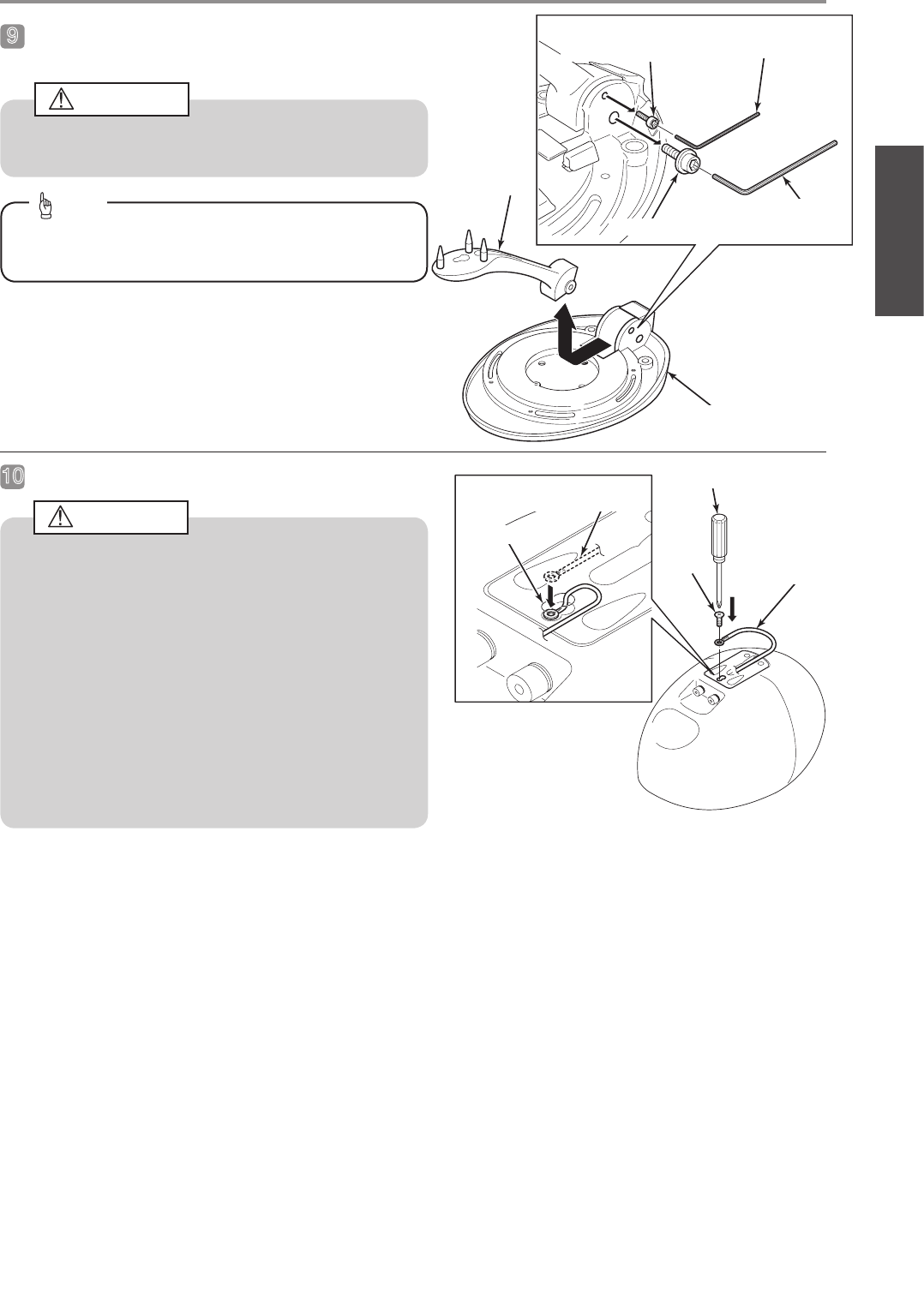 9

10