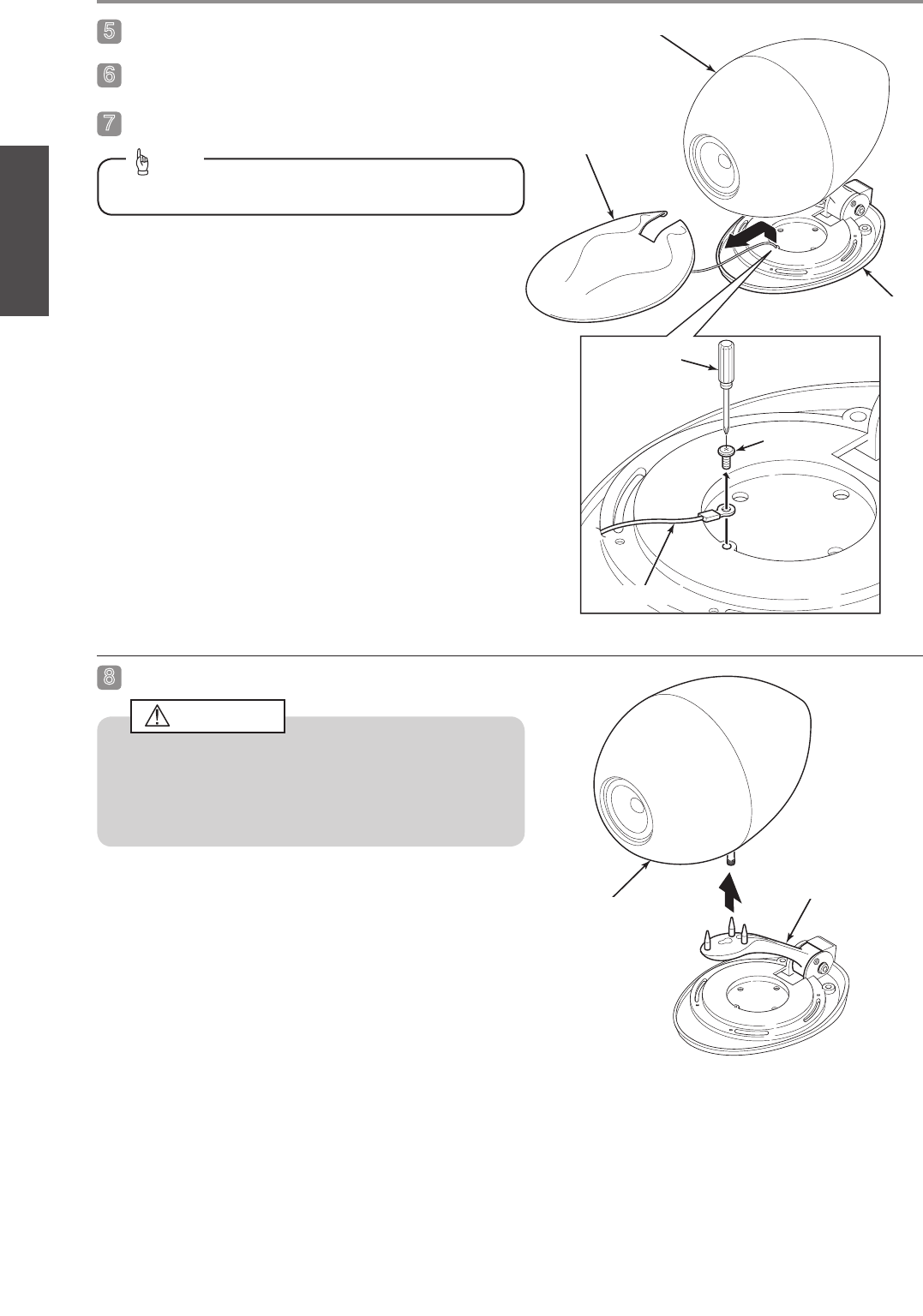 5

6

7

8